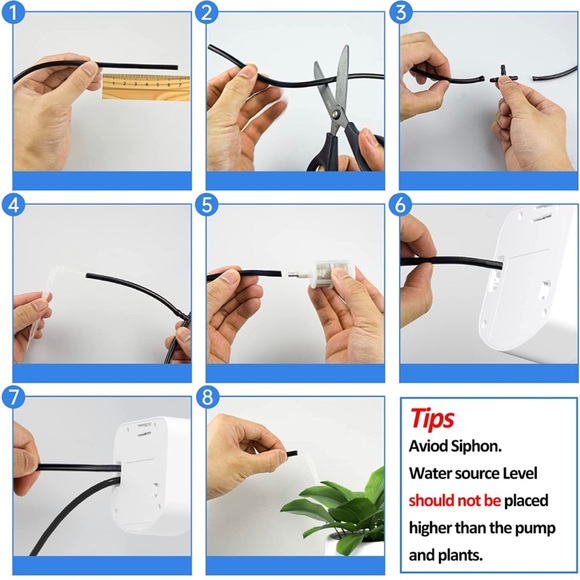 1

1 2 3 4 5 6 7

2

3

4

5

6

7

8

Tips

Aviod Siphon.

Water source Level should not be placed higher than the pump and plants.